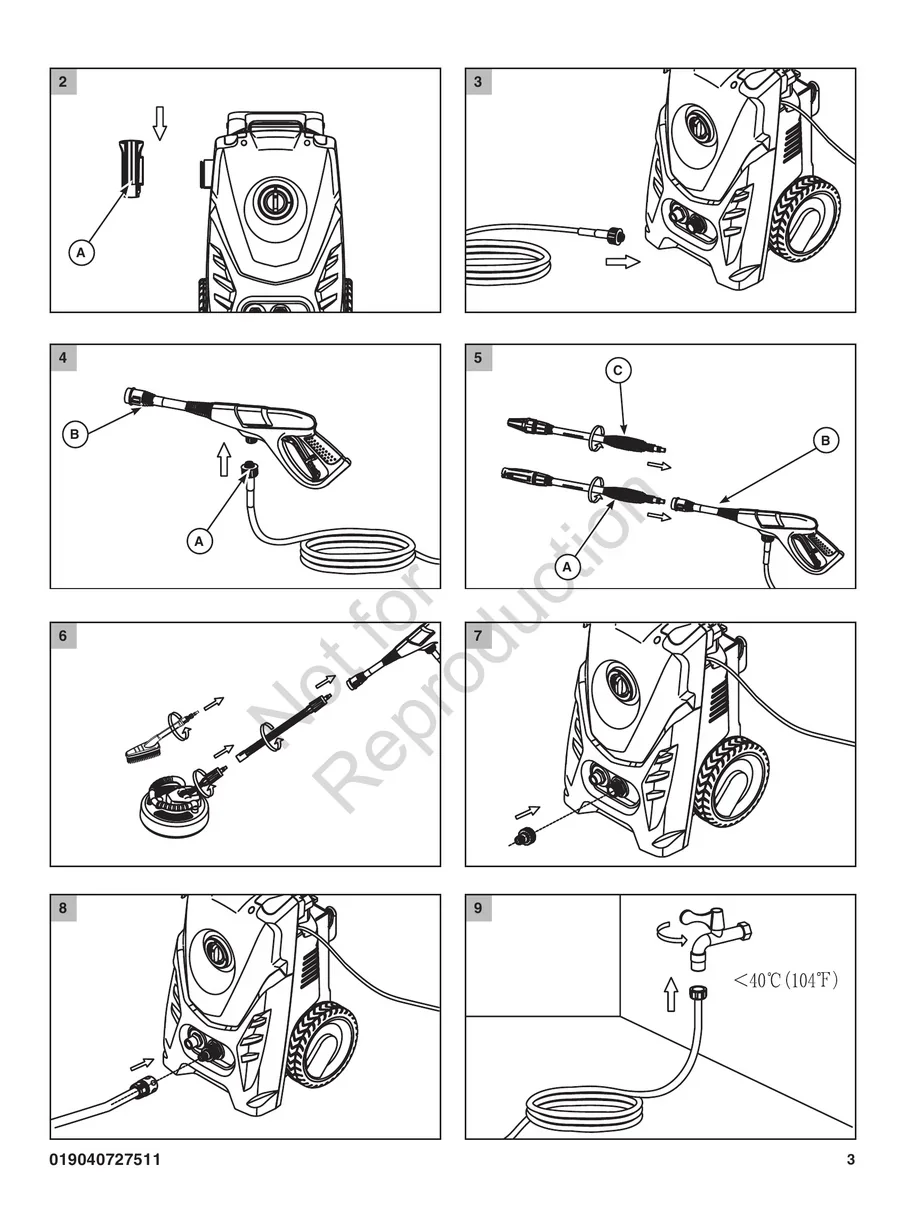 2

A

3

4

B

A

5

C

B

A

6

7

8

9

<40℃(104℉)

Not for Reproduction

019040727511

3